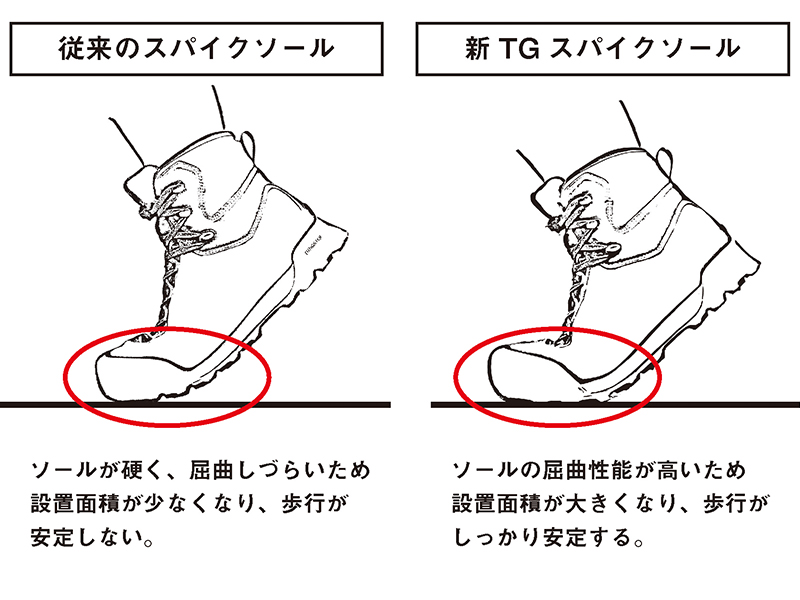 従来のスパイクソール

ソールが硬く、屈曲しづらいため設置面積が少なくなり、歩行が安定しない。

新 TG スパイクソール

ソールの屈曲性能が高いため設置面積が大きくなり、歩行がしっかり安定する。