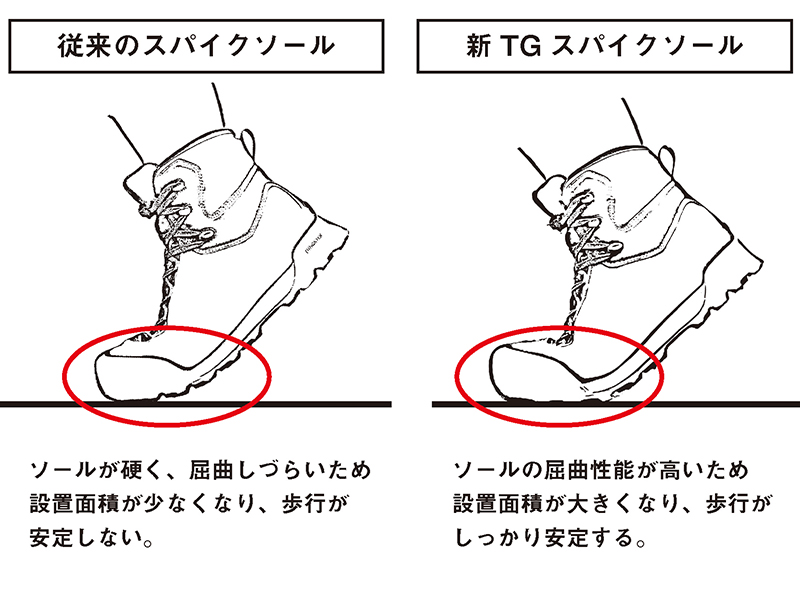 従来のスパイクソール

ソールが硬く、屈曲しづらいため設置面積が少なくなり、歩行が安定しない。

新 TG スパイクソール

ソールの屈曲性能が高いため設置面積が大きくなり、歩行がしっかり安定する。