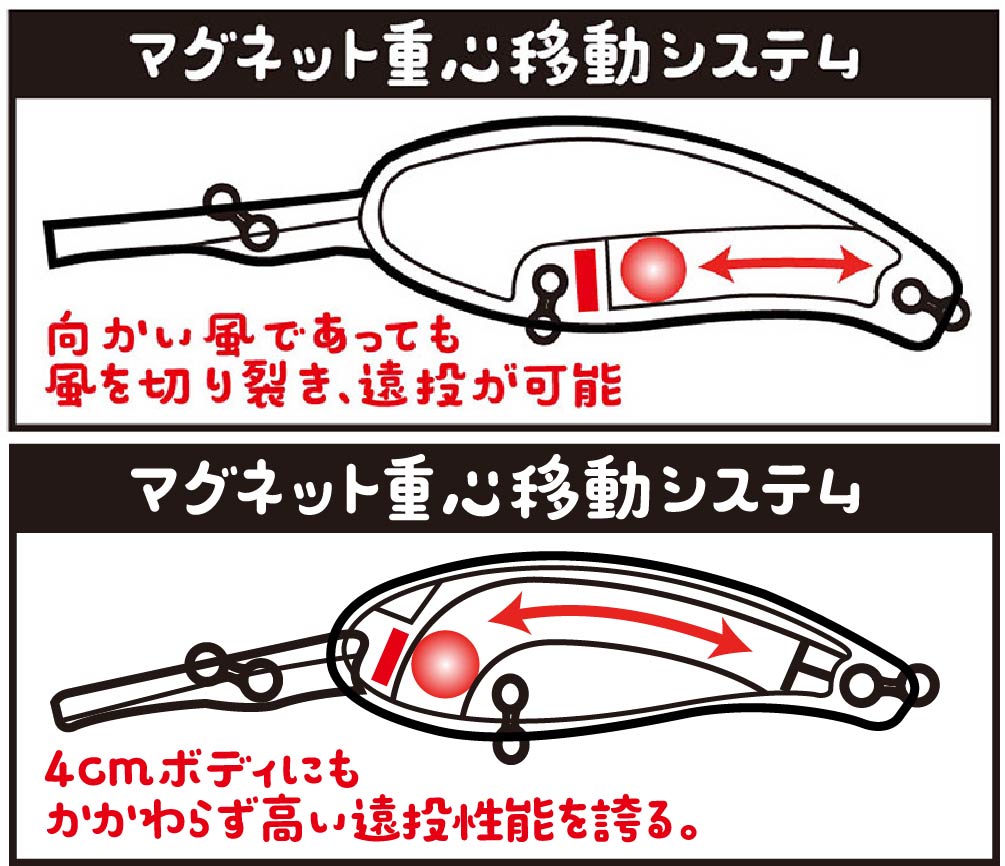 マグネット重心移動システム

向かい風であっても
風を切り裂き、遠投が可能

マグネット重心移動システム

4cmボディにも
かかわらず高い遠投性能を誇る。