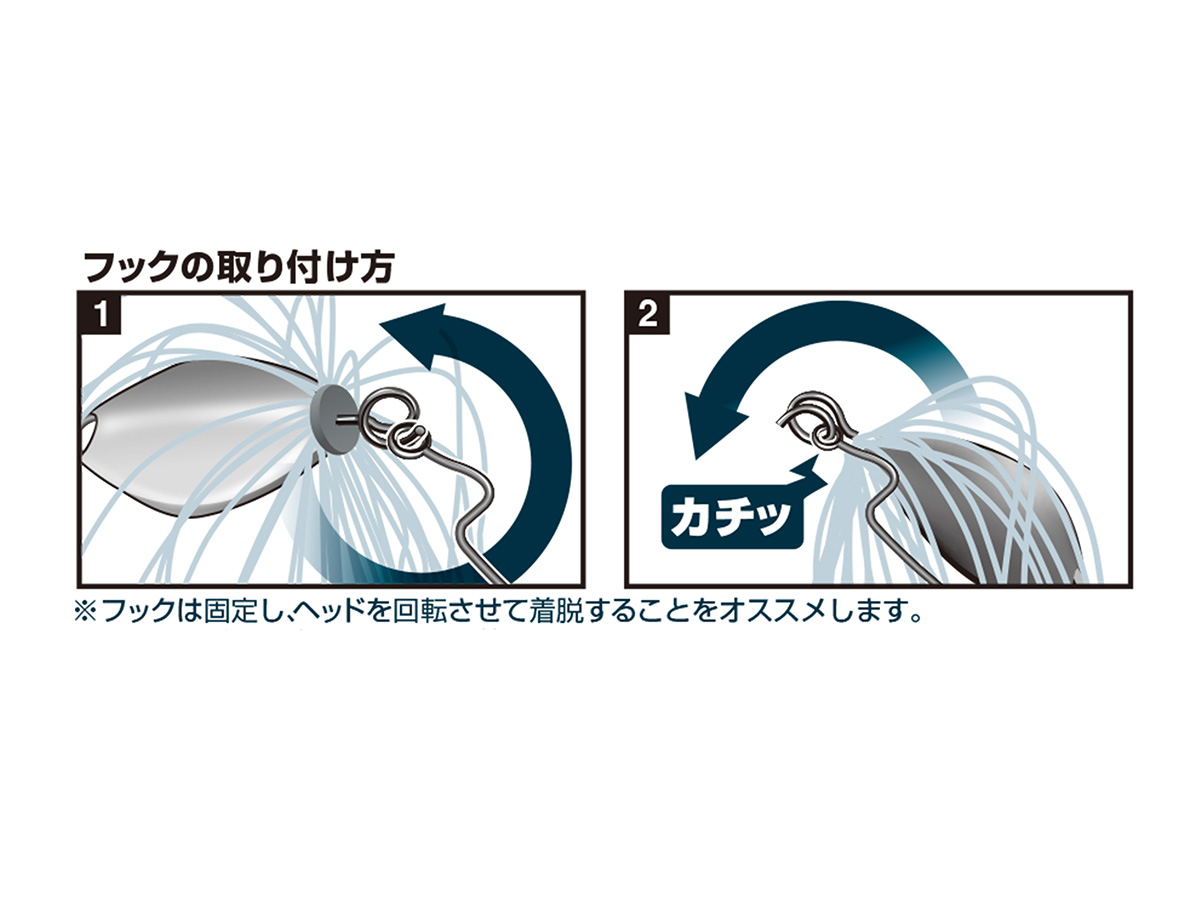 フックの取り付け方

1

2

カチッ

※フックは固定し、ヘッドを回転させて着脱することをオススメします。