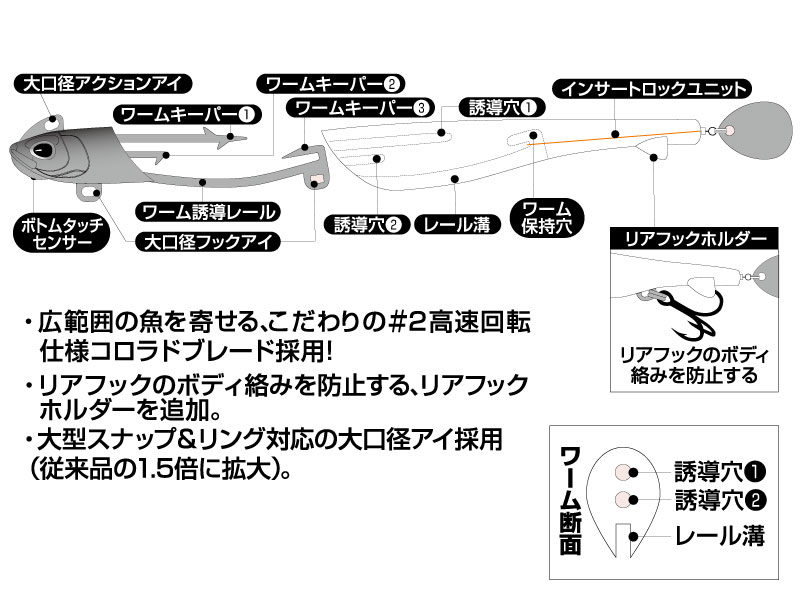 大口径アクションアイ

ワームキーパー❶

ワームキーパー❷

ワームキーパー❸

誘導穴❶

インサートロックユニット

ボトムタッチセンサー

ワーム誘導レール

大口径フックアイ

誘導穴❷

レール溝

ワーム保持穴

リアフックホルダー

リアフックのボディ絡みを防止する

・広範囲の魚を寄せる、こだわりの#2高速回転仕様コロラドブレード採用!

・リアフックのボディ絡みを防止する、リアフックホルダーを追加。

・大型スナップ&リング対応の大口径アイ採用（従来品の1.5倍に拡大）。

ワーム断面

誘導穴❶

誘導穴❷

レール溝