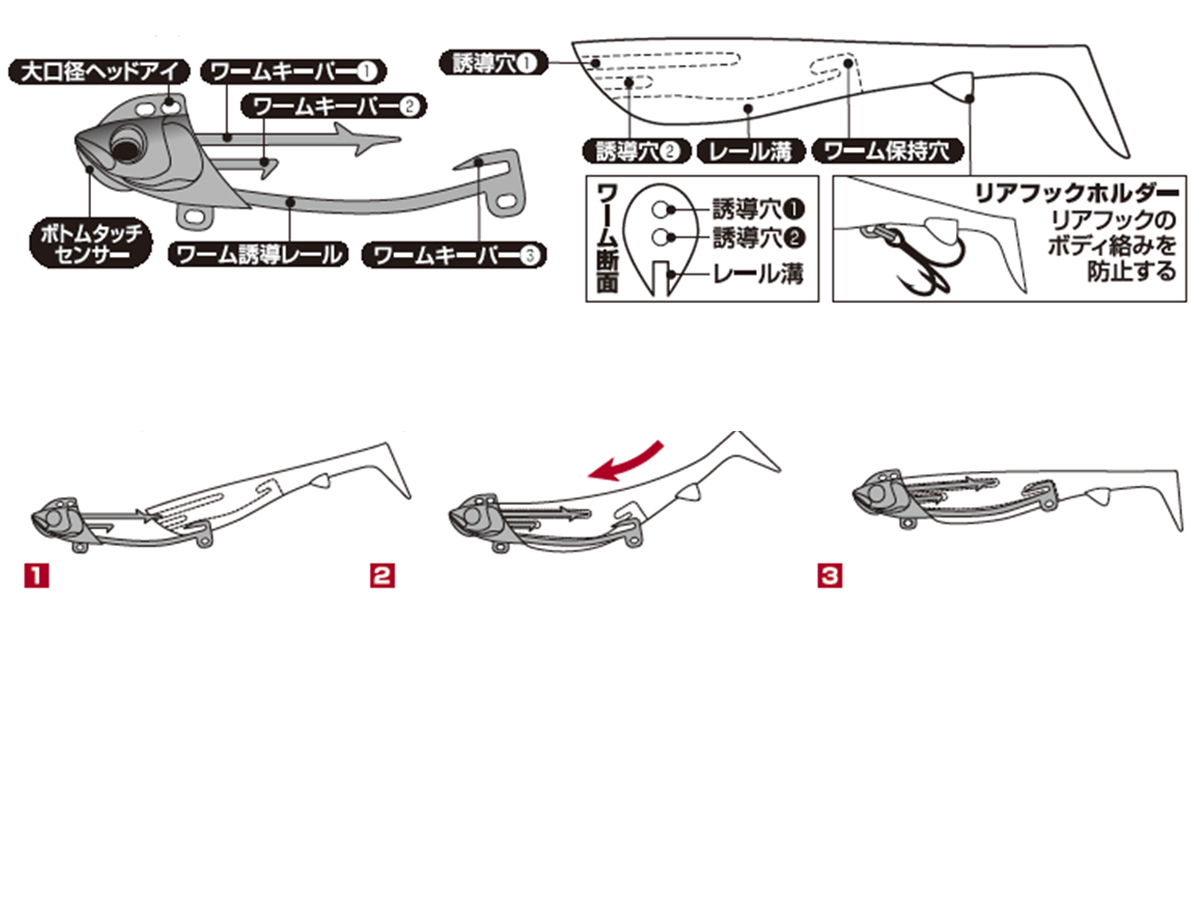 大口径ヘッドアイ
ワームキーパー①
ワームキーパー②
ボトムタッチセンサー
ワーム誘導レール
ワームキーパー③

誘導穴①
誘導穴②
レール溝
ワーム保持穴

ワーム断面
誘導穴①
誘導穴②
レール溝

リアフックホルダー
リアフックのボディ絡みを防止する

1
2
3