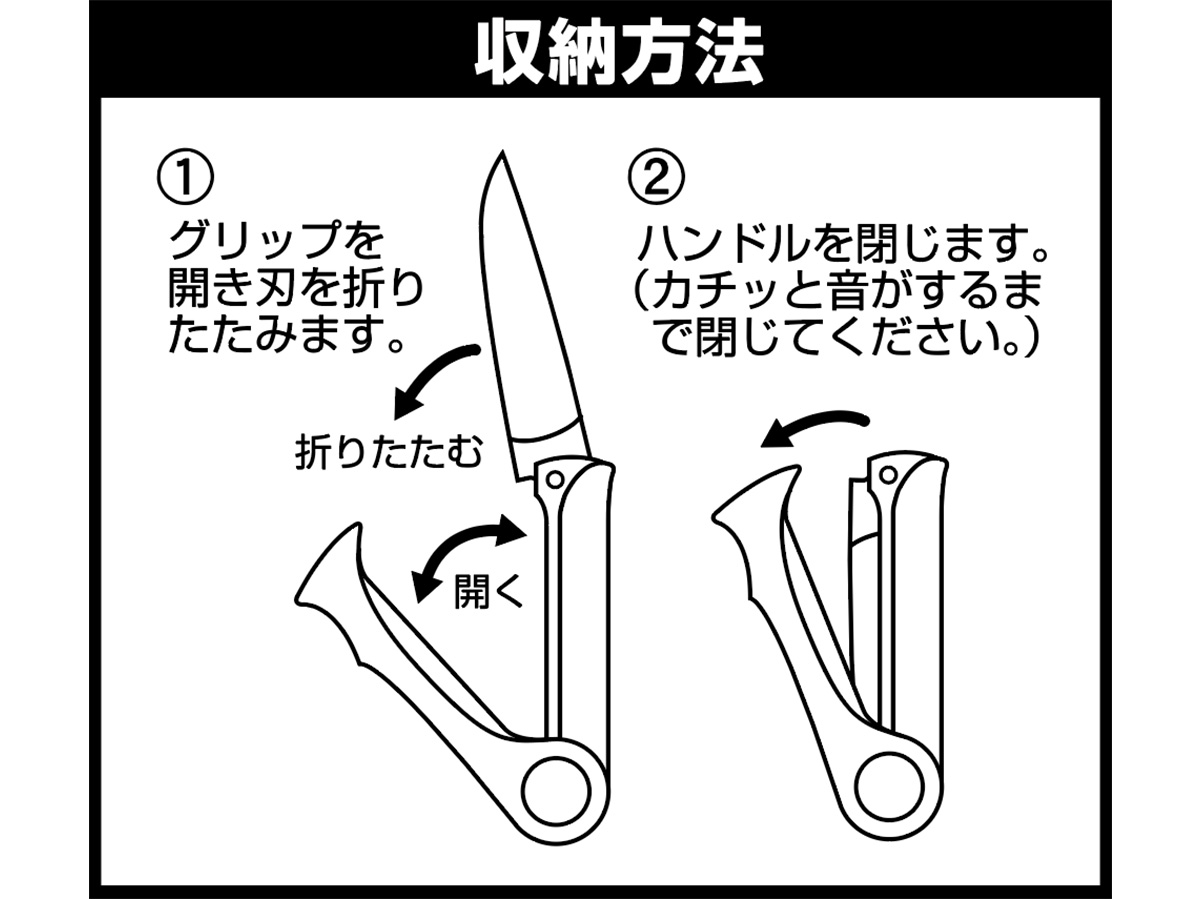 収納方法

①
グリップを開き刃を折りたたみます。

折りたたむ

開く

②
ハンドルを閉じます。
（カチッと音がするまで閉じてください。）