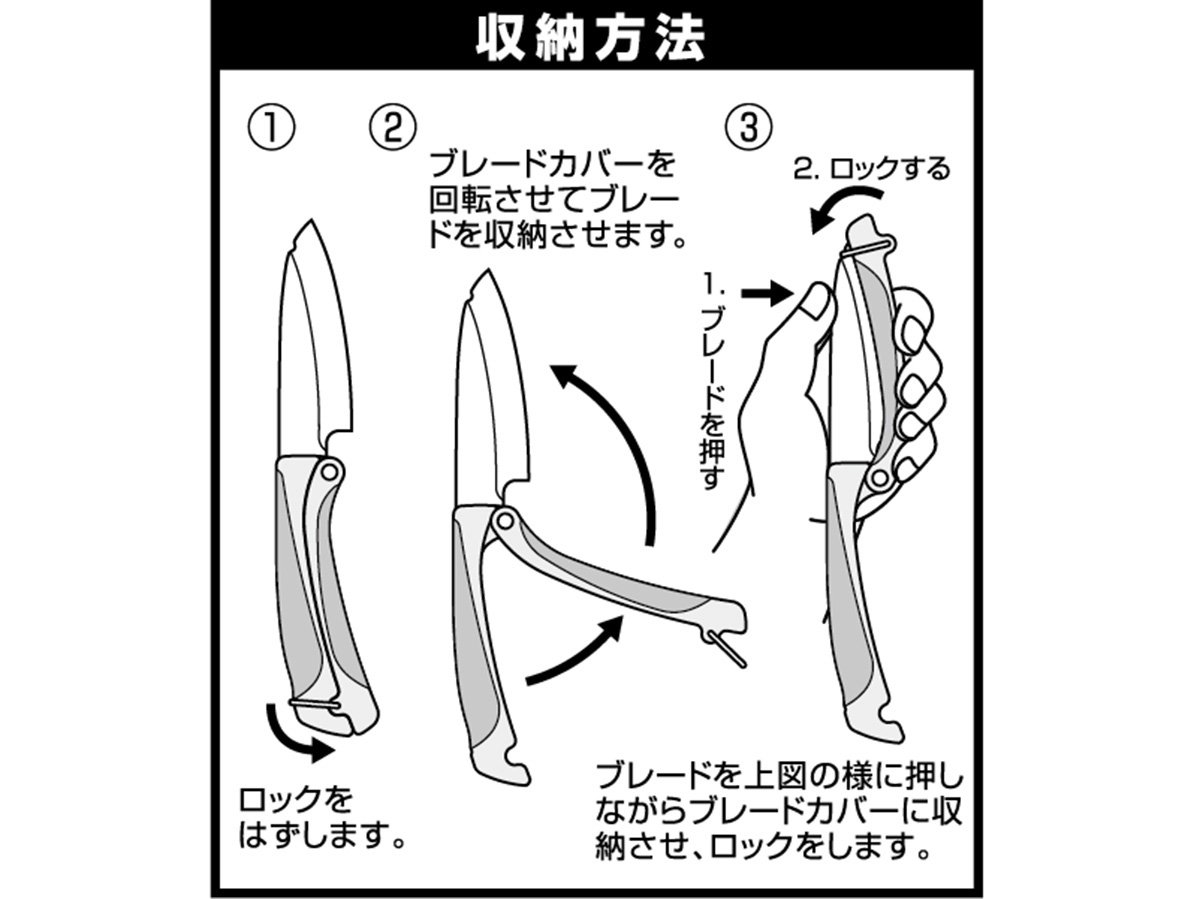 収納方法

①

ロックをはずします。

②

ブレードカバーを回転させてブレードを収納させます。

③

2. ロックする

1. ブレードを押す

ブレードを上図の様に押しながらブレードカバーに収納させ、ロックをします。