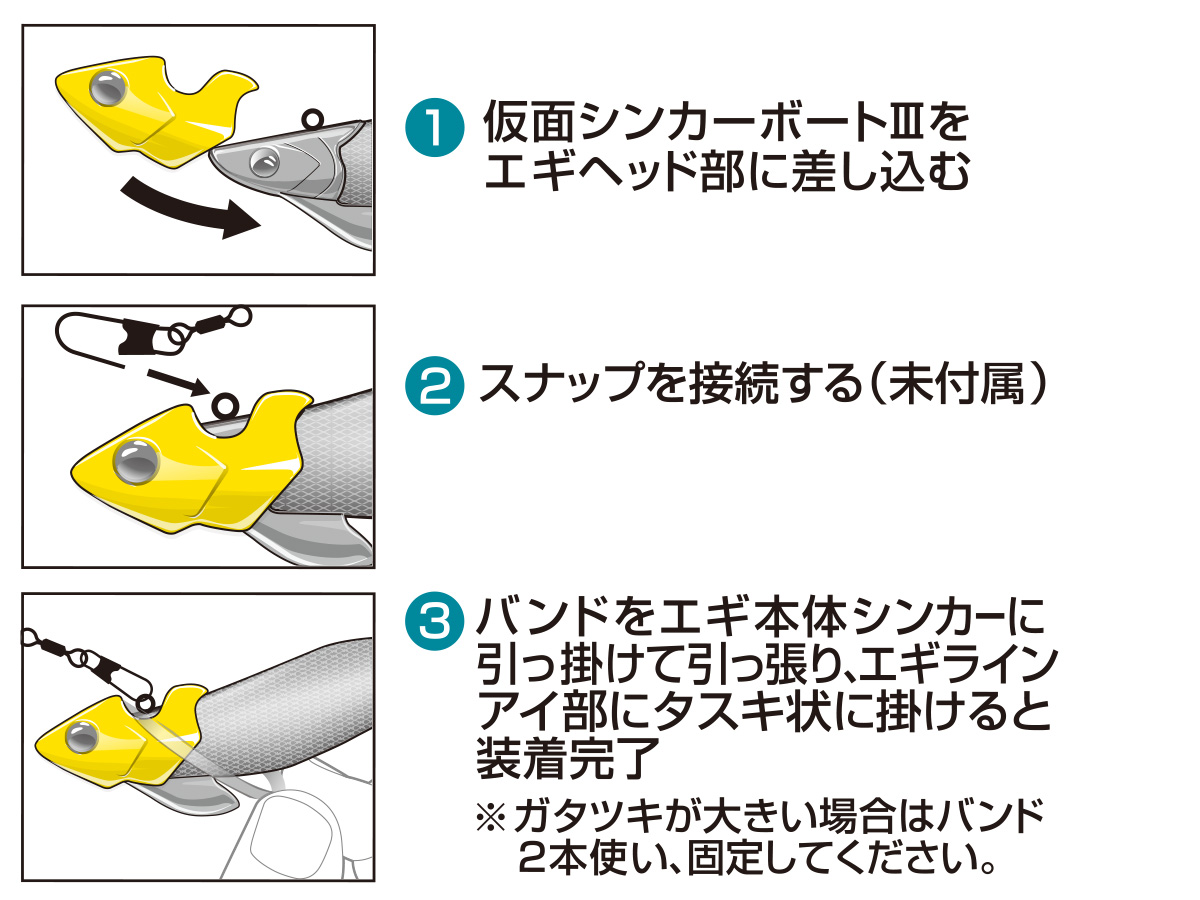 1 仮面シンカーボートⅢをエギヘッド部に差し込む

2 スナップを接続する（未付属）

3 バンドをエギ本体シンカーに引っ掛けて引っ張り、エギラインアイ部にタスキ状に掛けると装着完了

※ガタツキが大きい場合はバンド2本使い、固定してください。