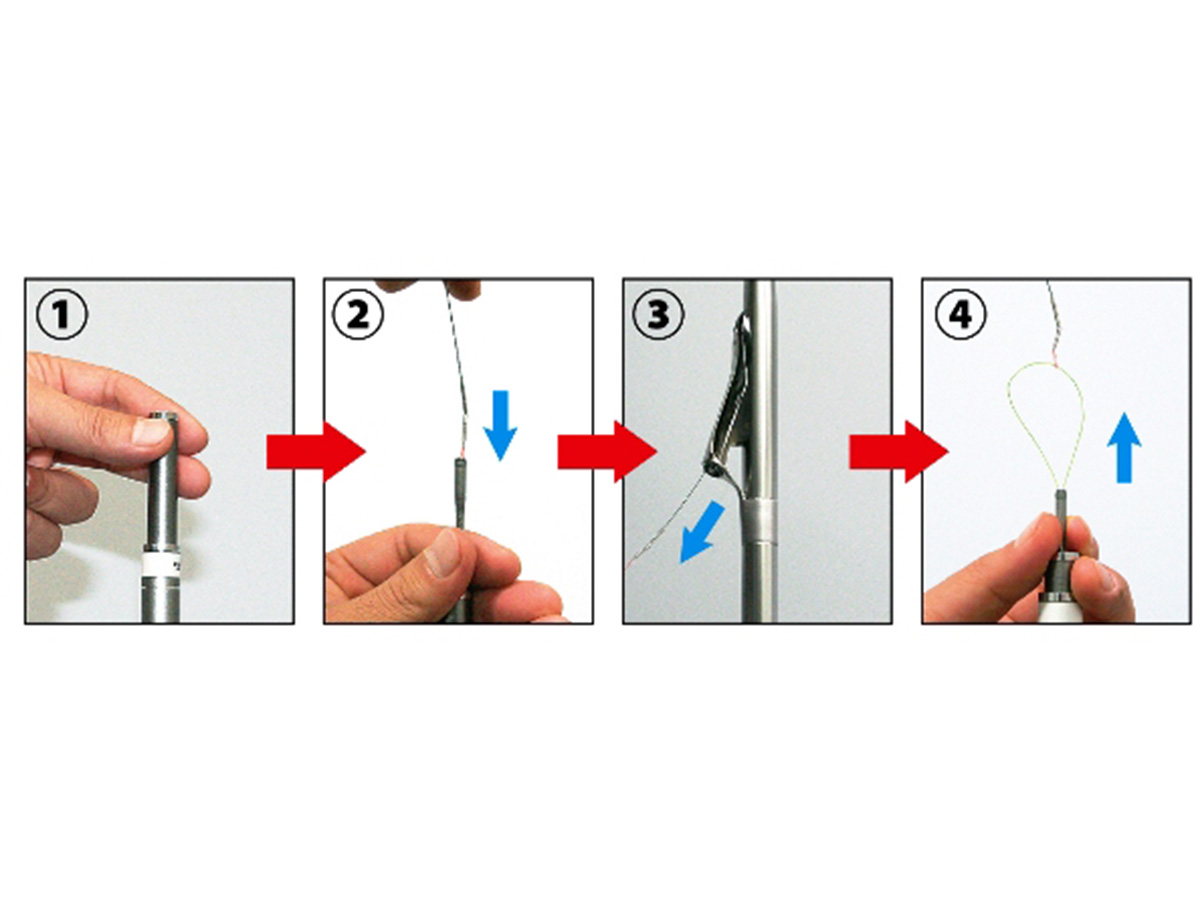 1

2

3

4