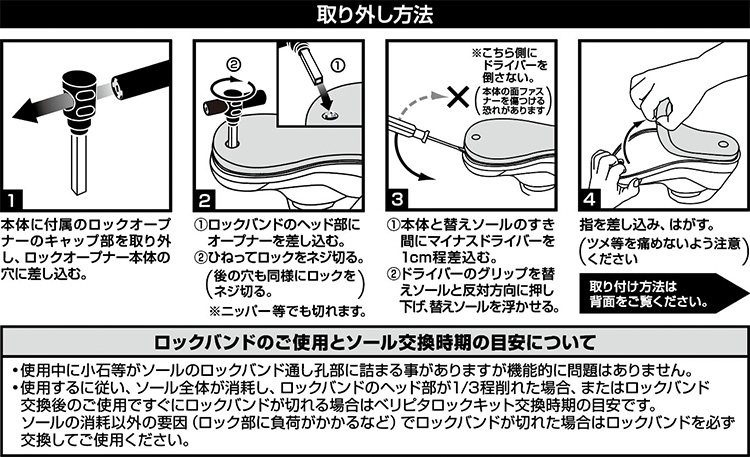 取り外し方法

1

本体に付属のロックオープナーのキャップ部を取り外し、ロックオープナー本体の穴に差し込む。

② ①

2

①ロックバンドのヘッド部にオープナーを差し込む。
②ひねってロックをネジ切る。
（後の穴も同様にロックをネジ切る。）
※ニッパー等でも切れます。

※こちら側にドライバーを倒さない。
（本体の面ファスナーを傷つける恐れがあります）

3

①本体と替えソールのすき間にマイナスドライバーを1cm程差込む。
②ドライバーのグリップを替えソールと反対方向に押し下げ、替えソールを浮かせる。

4

指を差し込み、はがす。
（ツメ等を痛めないよう注意ください）

取り付け方法は背面をご覧ください。

ロックバンドのご使用とソール交換時期の目安について

•使用中に小石等がソールのロックバンド通し孔部に詰まる事がありますが機能的に問題はありません。
•使用するに従い、ソール全体が消耗し、ロックバンドのヘッド部が1/3程削れた場合、またはロックバンド交換後のご使用ですぐにロックバンドが切れる場合はベリピタロックキット交換時期の目安です。
ソールの消耗以外の要因（ロック部に負荷がかかるなど）でロックバンドが切れた場合はロックバンドを必ず交換してご使用ください。