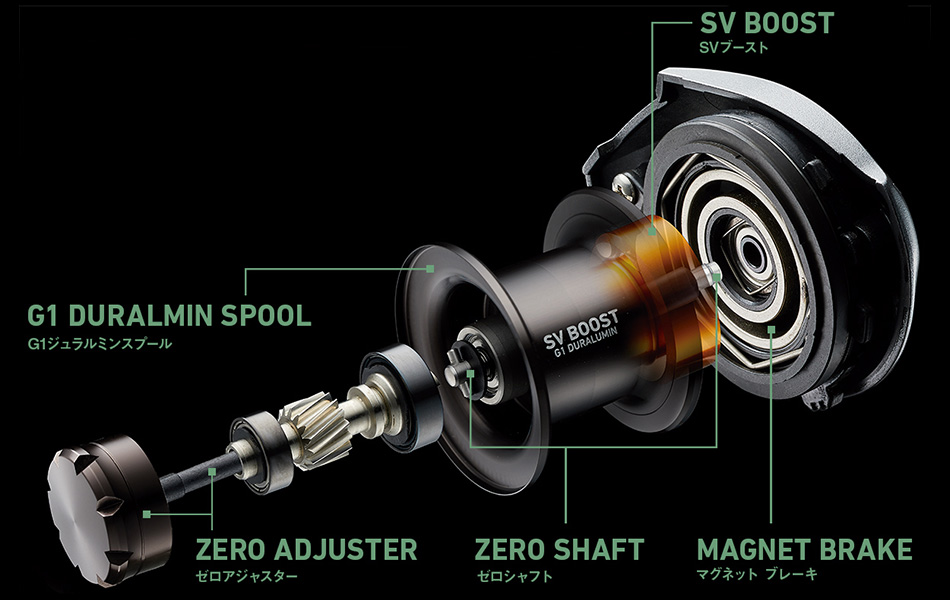 SV BOOST
SVブースト

G1 DURALMIN SPOOL
G1ジュラルミンスプール

SV BOOST
G1 DURALUMIN

ZERO ADJUSTER
ゼロアジャスター

ZERO SHAFT
ゼロシャフト

MAGNET BRAKE
マグネット ブレーキ