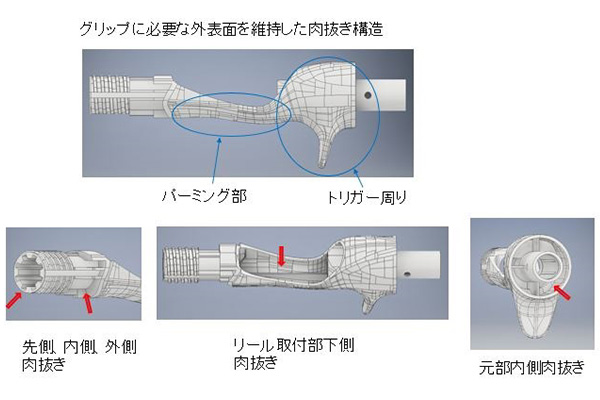 グリップに必要な外表面を維持した肉抜き構造

パーミング部

トリガー周り

先側、内側、外側
肉抜き

リール取付部下側
肉抜き

元部内側肉抜き