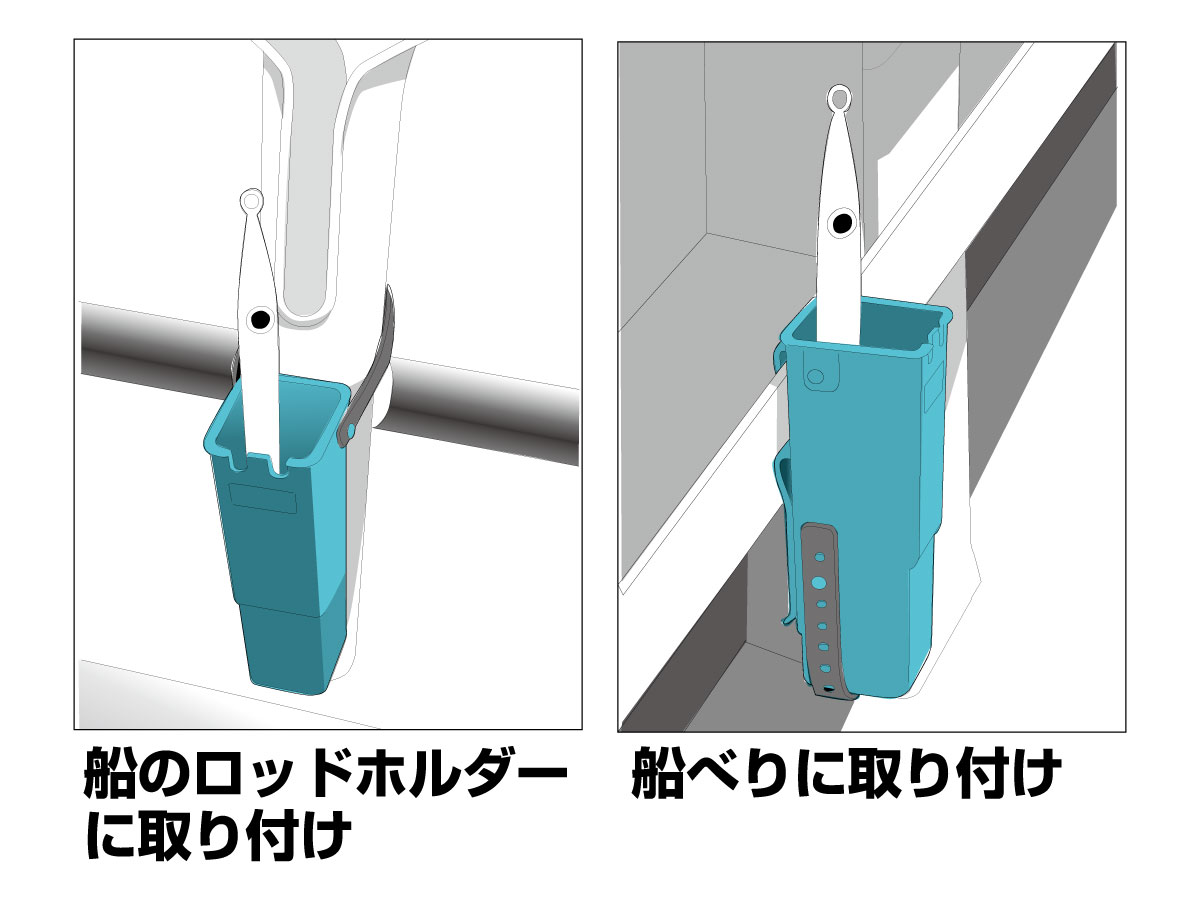 船のロッドホルダーに取り付け

船べりに取り付け