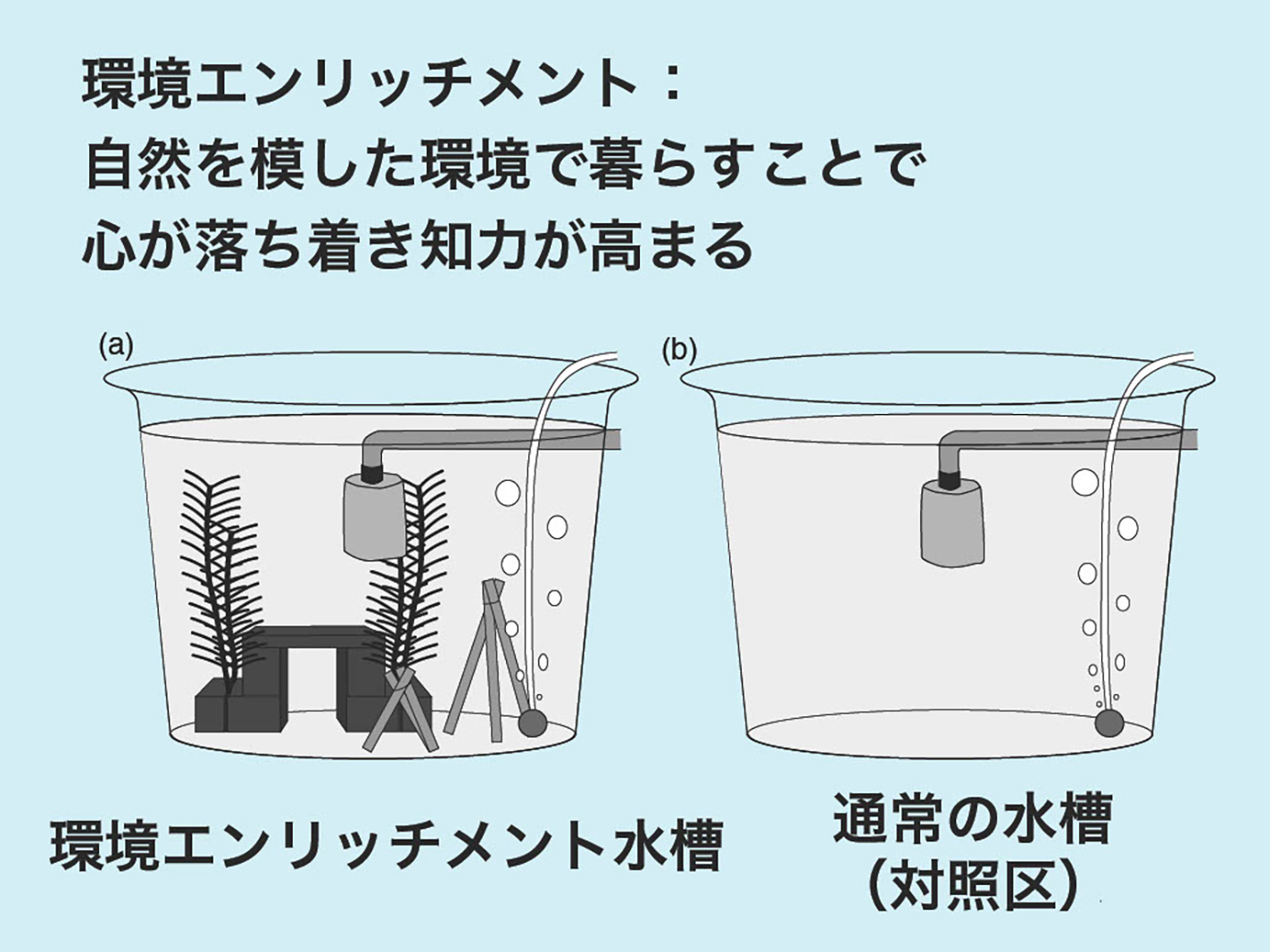 環境エンリッチメント：
自然を模した環境で暮らすことで
心が落ち着き知力が高まる

(a)

(b)

環境エンリッチメント水槽

通常の水槽
(対照区)